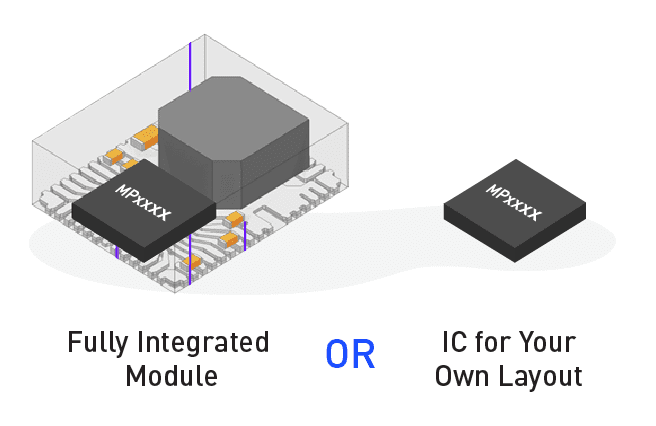 MPxxxx

MPxxxx

Fully Integrated Module

OR

IC for Your Own Layout