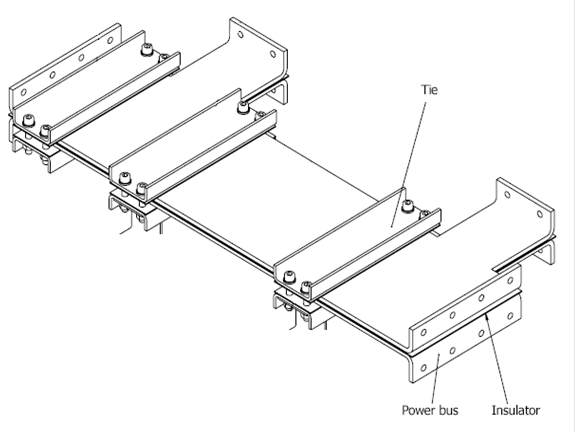 Tie

Power bus

Insulator