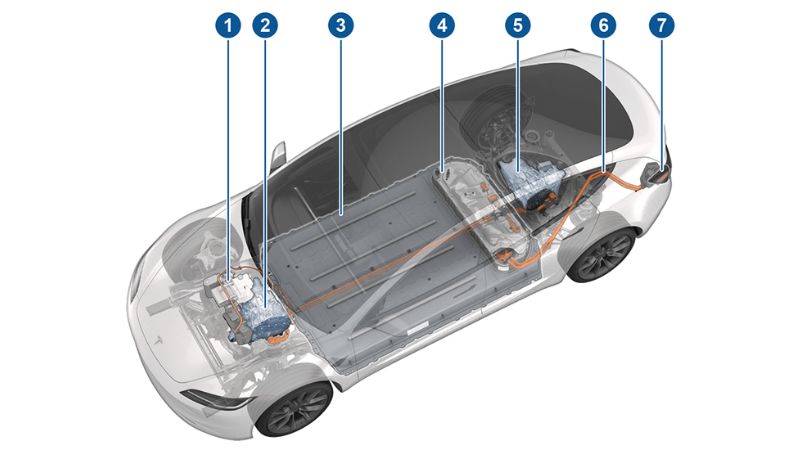 1
2
3
4
5
6
7