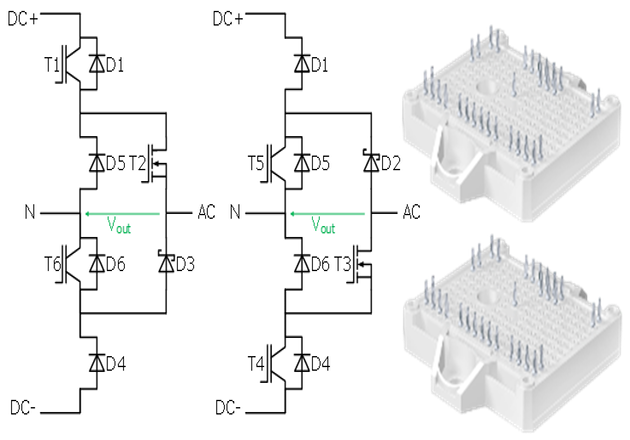 DC+
T1
D1
D5
T2
N
$V_{out}$
AC
T6
D6
D3
D4
DC-

DC+
D1
T5
D5
D2
N
$V_{out}$
AC
D6
T3
T4
D4
DC-