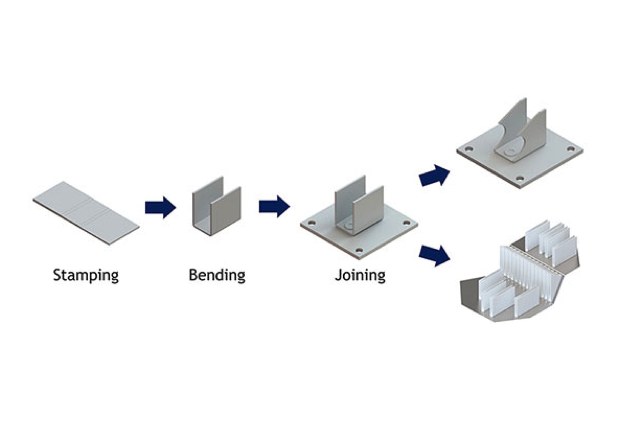 Stamping

Bending

Joining