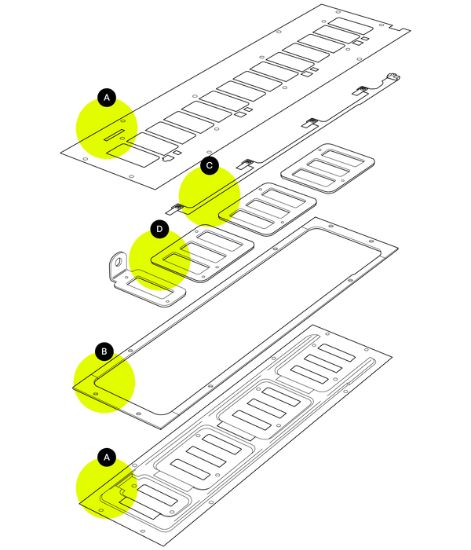 A

C

D

B

A