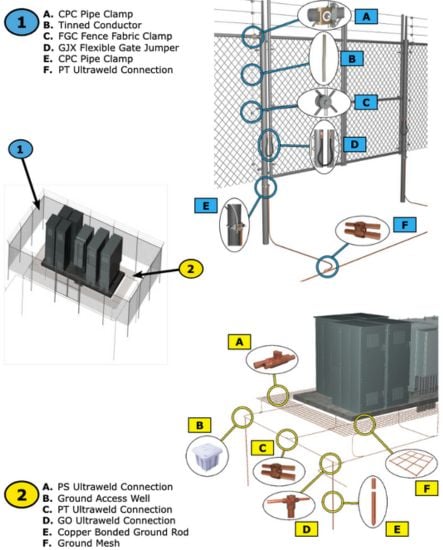 1
A. CPC Pipe Clamp
B. Tinned Conductor
C. FGC Fence Fabric Clamp
D. GJX Flexible Gate Jumper
E. CPC Pipe Clamp
F. PT Ultraweld Connection

A
B
C
D
E
F

1

2

A
B
C
D
E
F

2
A. PS Ultraweld Connection
B. Ground Access Well
C. PT Ultraweld Connection
D. GO Ultraweld Connection
E. Copper Bonded Ground Rod
F. Ground Mesh